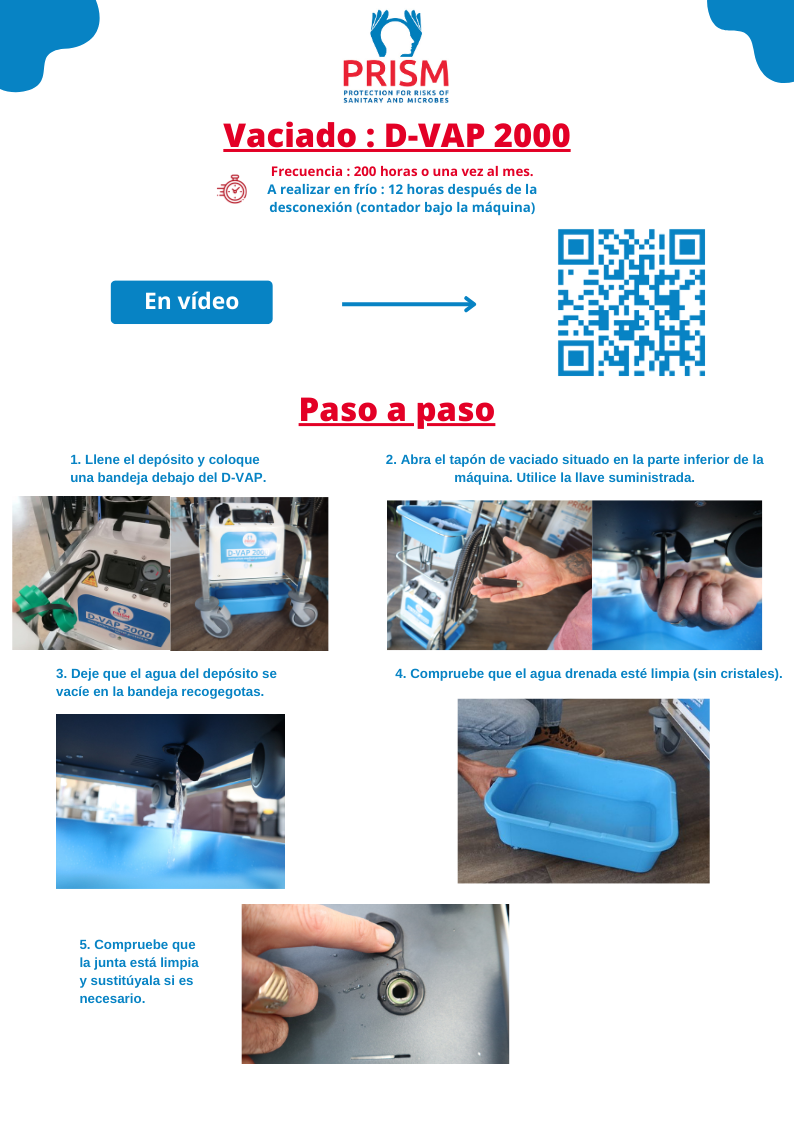 PRISM
PROTECTION FOR RISKS OF SANITARY AND MICROBES

Vaciado : D-VAP 2000

Frecuencia : 200 horas o una vez al mes.
A realizar en frío : 12 horas después de la desconexión (contador bajo la máquina)

En vídeo

Paso a paso

1. Llene el depósito y coloque una bandeja debajo del D-VAP.

D-VAP 2000

D-VAP 2000

2. Abra el tapón de vaciado situado en la parte inferior de la máquina. Utilice la llave suministrada.

3. Deje que el agua del depósito se vacíe en la bandeja recogegotas.

4. Compruebe que el agua drenada esté limpia (sin cristales).

5. Compruebe que la junta está limpia y sustitúyala si es necesario.